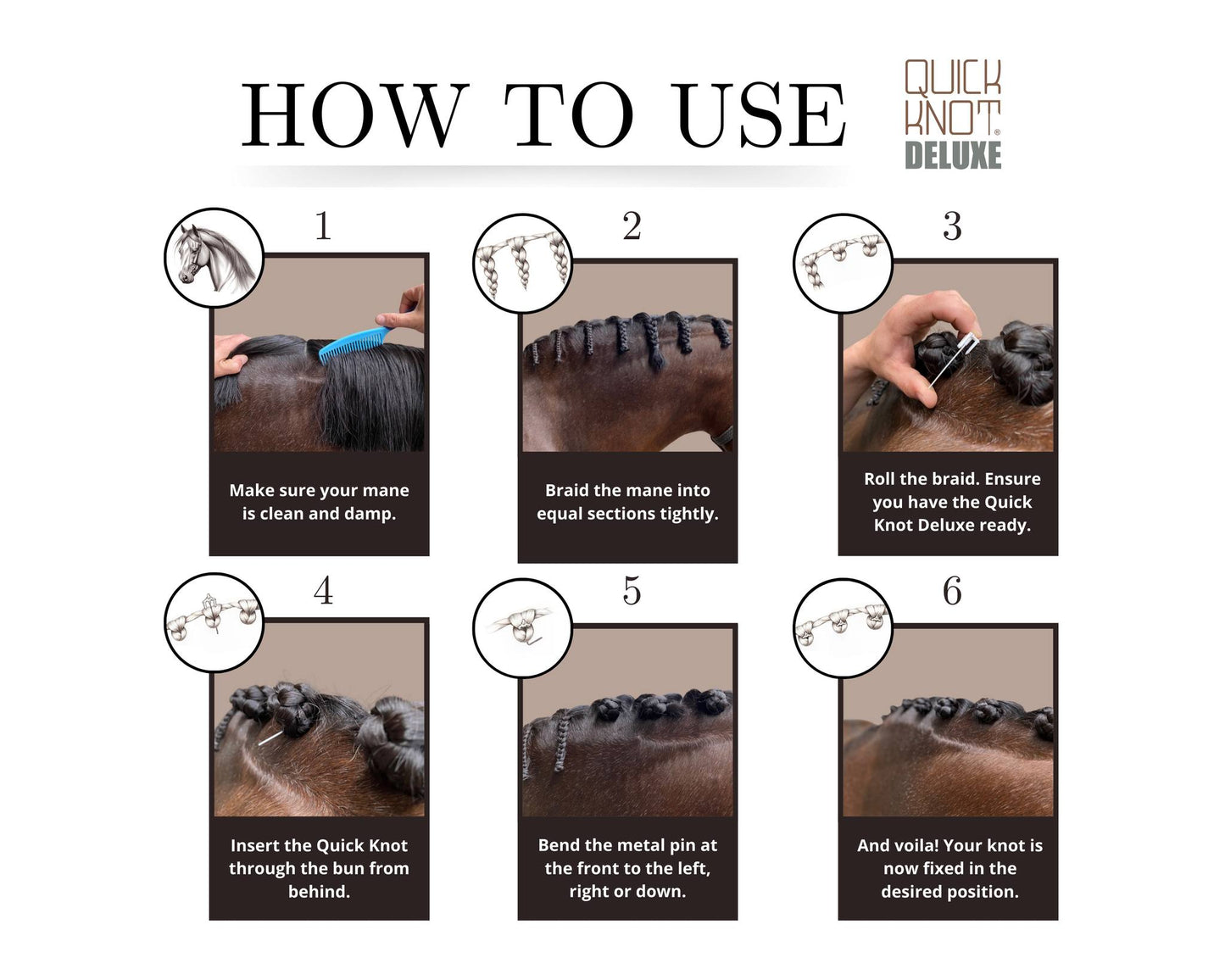 HOW TO USE

QUICK KNOT® DELUXE

1

Make sure your mane is clean and damp.

2

Braid the mane into equal sections tightly.

3

Roll the braid. Ensure you have the Quick Knot Deluxe ready.

4

Insert the Quick Knot through the bun from behind.

5

Bend the metal pin at the front to the left, right or down.

6

And voila! Your knot is now fixed in the desired position.